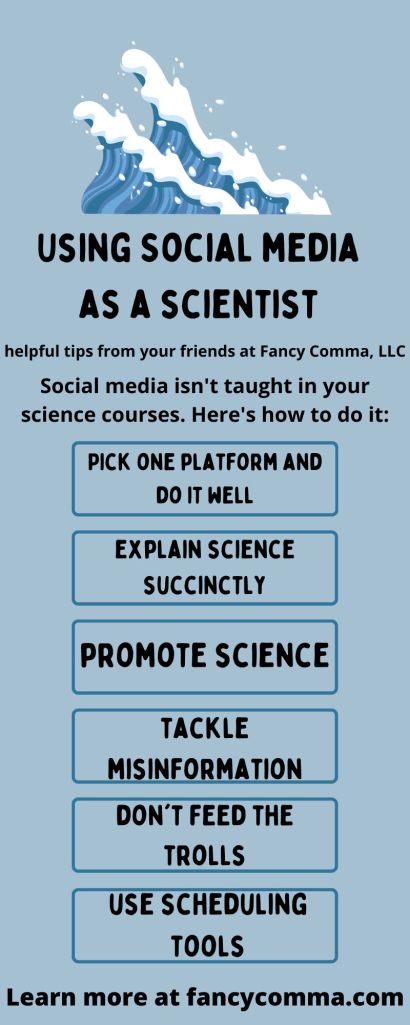 USING SOCIAL MEDIA AS A SCIENTIST

helpful tips from your friends at Fancy Comma, LLC

Social media isn't taught in your science courses. Here's how to do it:

PICK ONE PLATFORM AND DO IT WELL

EXPLAIN SCIENCE SUCCINCTLY

PROMOTE SCIENCE

TACKLE MISINFORMATION

DON'T FEED THE TROLLS

USE SCHEDULING TOOLS

Learn more at fancycomma.com