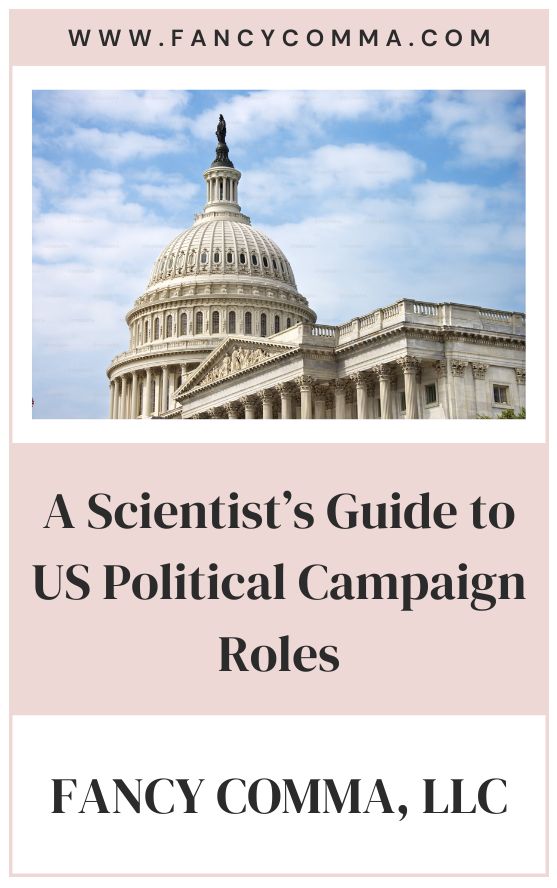 WWW.FANCYCOMMA.COM

A Scientist's Guide to US Political Campaign Roles

FANCY COMMA, LLC